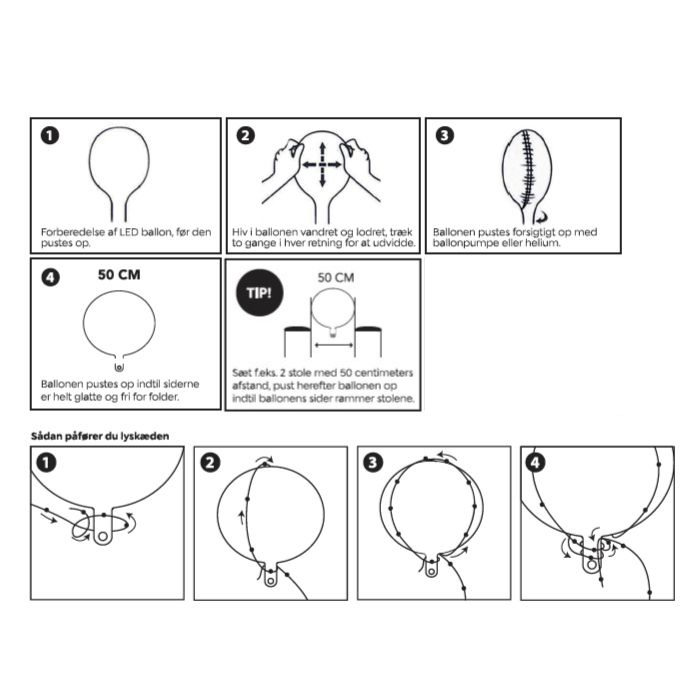 1

Forberedelse af LED ballon, før den pustes op.

2

Hiv i ballonen vandret og lodret, træk to gange i hver retning for at udvidde.

3

Ballonen pustes forsigtigt op med ballonpumpe eller helium.

4

50 CM

Ballonen pustes op indtil siderne er helt glatte og fri for folder.

TIP!

50 CM

Sæt f.eks. 2 stole med 50 centimeters afstand, pust herefter ballonen op indtil ballonens sider rammer stolene.

Sådan påfører du lyskæden

1

2

3

4