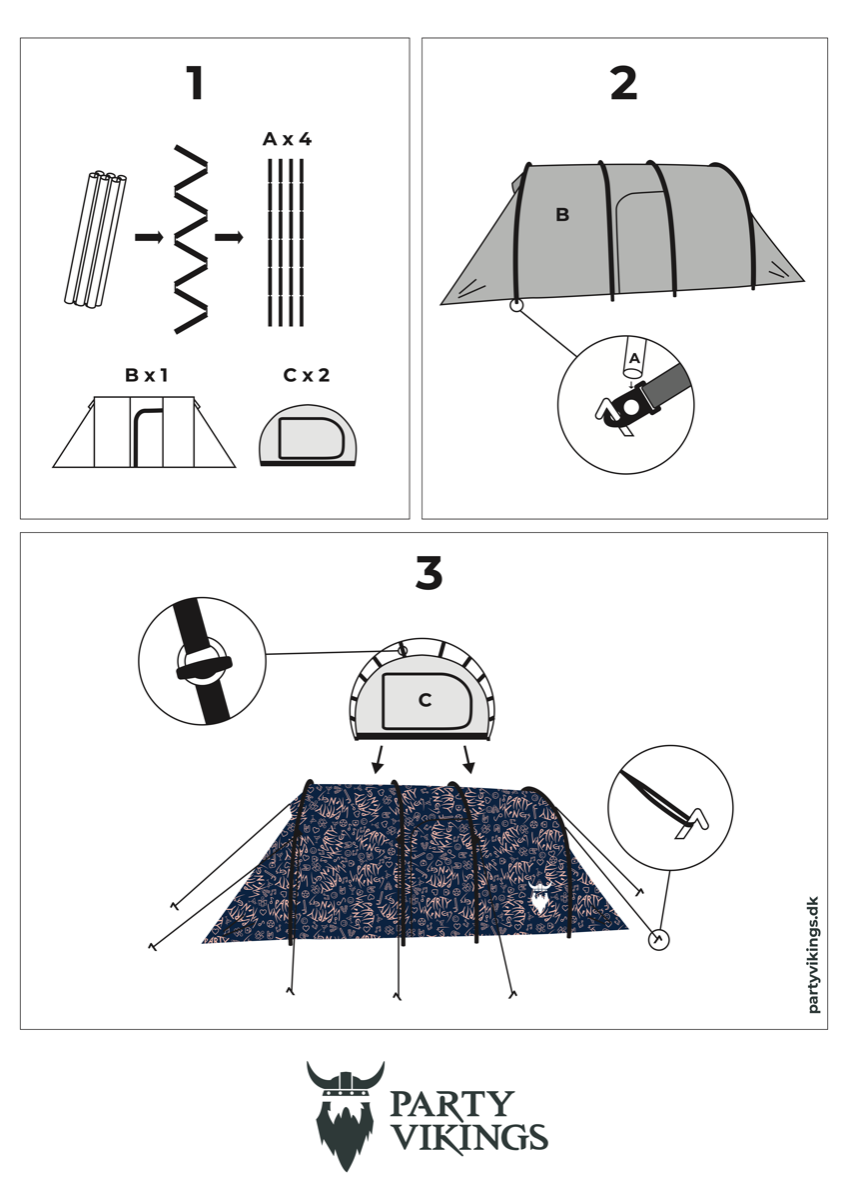 1

A x 4

B x 1

C x 2

2

B

A

3

C

partyvikings.dk

PARTY VIKINGS